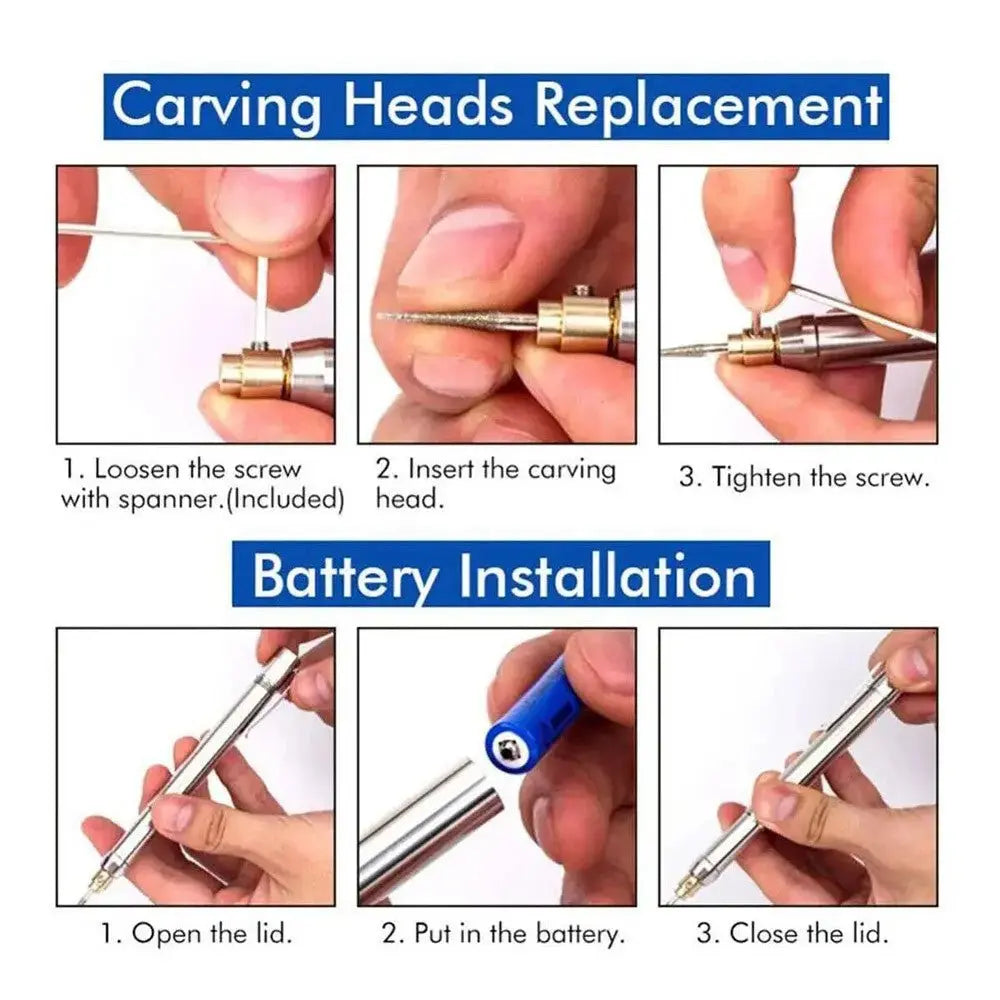 Carving Heads Replacement

1. Loosen the screw with spanner.(Included)

2. Insert the carving head.

3. Tighten the screw.

Battery Installation

1. Open the lid.

2. Put in the battery.

3. Close the lid.