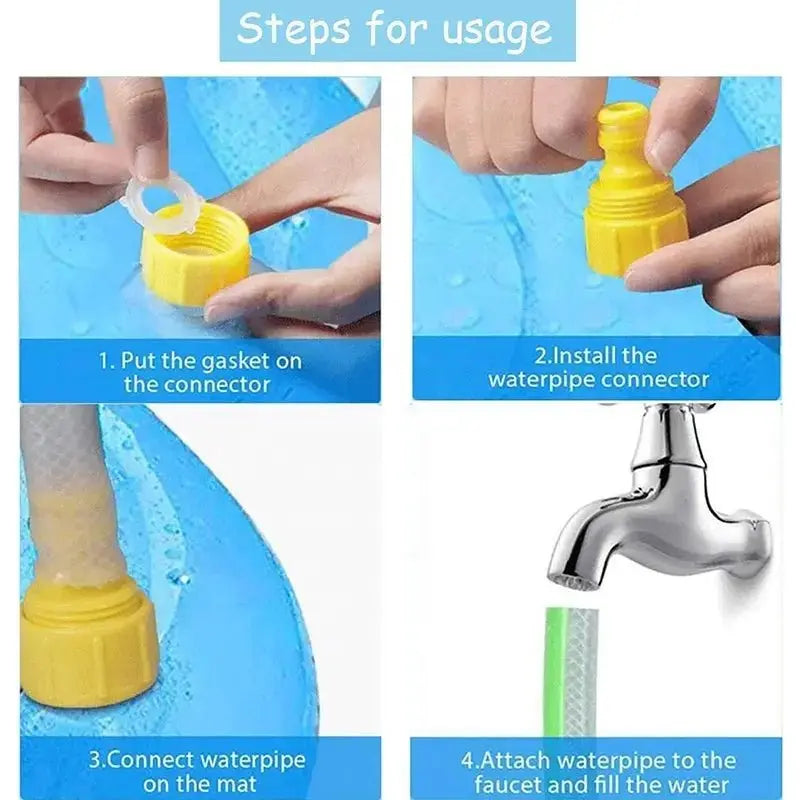 Steps for usage

1. Put the gasket on the connector

2.Install the waterpipe connector

3.Connect waterpipe on the mat

4.Attach waterpipe to the faucet and fill the water